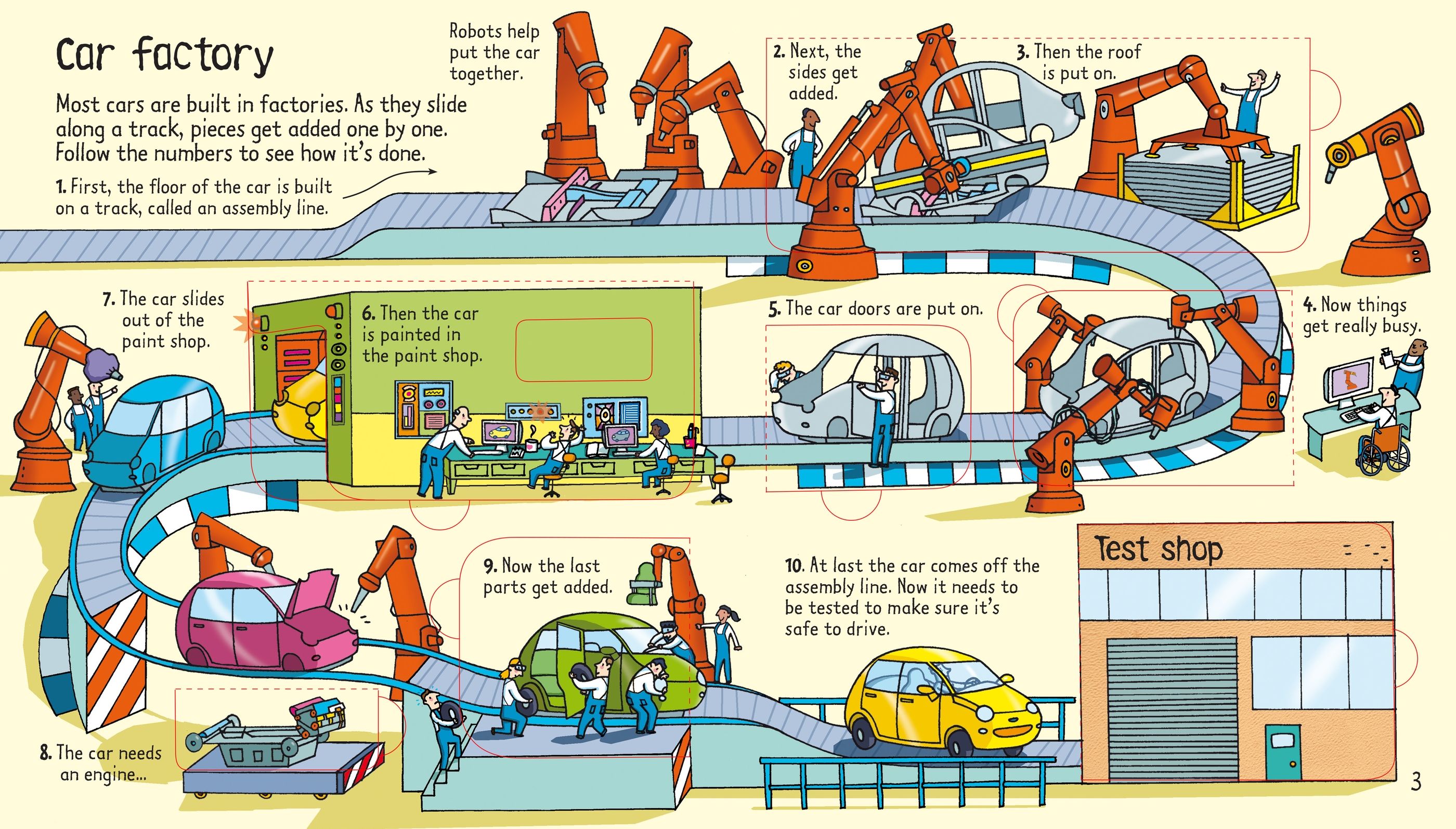 Car factory

Most cars are built in factories. As they slide along a track, pieces get added one by one. Follow the numbers to see how it's done.

1. First, the floor of the car is built on a track, called an assembly line.

Robots help put the car together.

2. Next, the sides get added.

3. Then the roof is put on.

4. Now things get really busy.

5. The car doors are put on.

6. Then the car is painted in the paint shop.

7. The car slides out of the paint shop.

8. The car needs an engine...

9. Now the last parts get added.

10. At last the car comes off the assembly line. Now it needs to be tested to make sure it's safe to drive.

Test shop

3