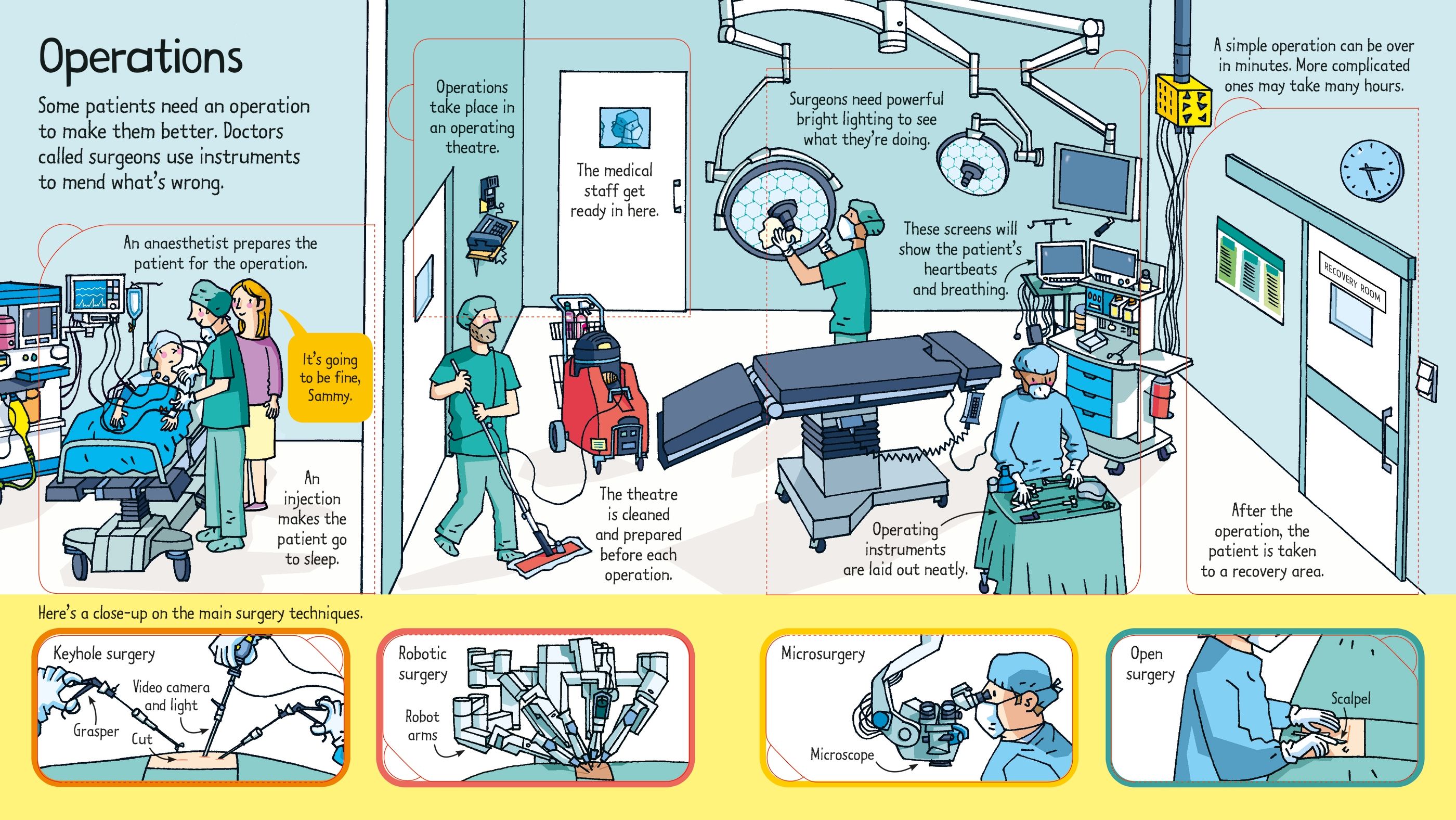 Operations

Some patients need an operation to make them better. Doctors called surgeons use instruments to mend what's wrong.

An anaesthetist prepares the patient for the operation.

It's going to be fine, Sammy.

An injection makes the patient go to sleep.

Operations take place in an operating theatre.

The medical staff get ready in here.

The theatre is cleaned and prepared before each operation.

Surgeons need powerful bright lighting to see what they're doing.

These screens will show the patient's heartbeats and breathing.

Operating instruments are laid out neatly.

A simple operation can be over in minutes. More complicated ones may take many hours.

RECOVERY ROOM

After the operation, the patient is taken to a recovery area.

Here's a close-up on the main surgery techniques.

Keyhole surgery

Video camera and light

Grasper

Cut

Robotic surgery

Robot arms

Microsurgery

Microscope

Open surgery

Scalpel